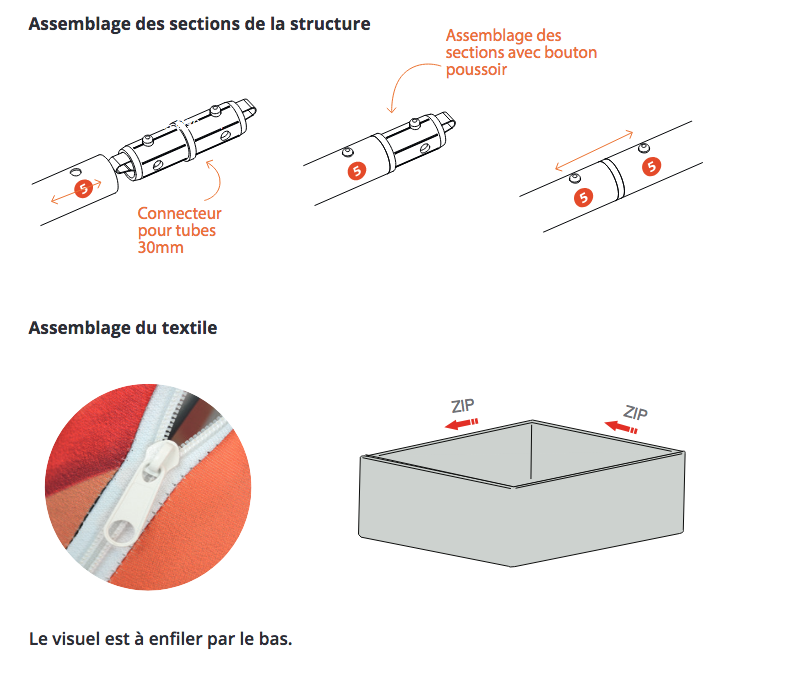 Assemblage des sections de la structure

Assemblage des sections avec bouton poussoir

5

Connecteur pour tubes 30mm

5

5

5

Assemblage du textile

ZIP

ZIP

Le visuel est à enfiler par le bas.