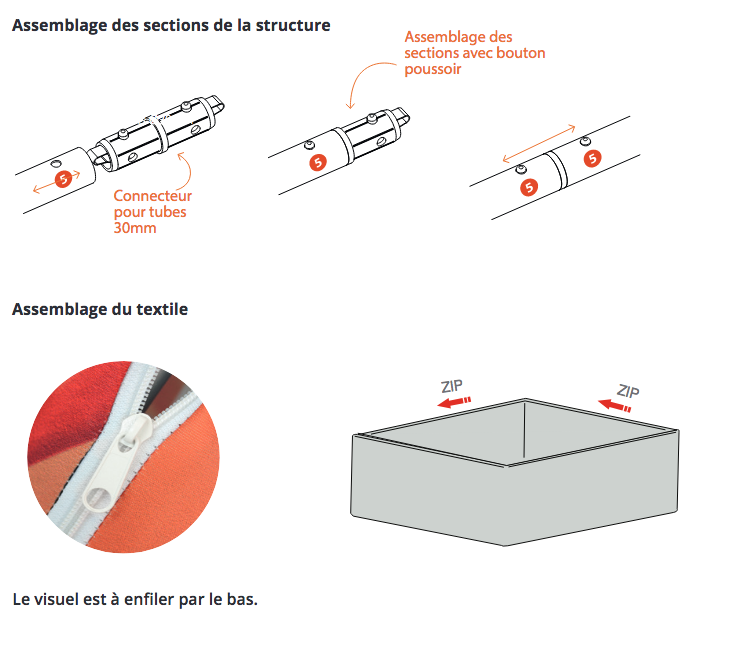 Assemblage des sections de la structure

Assemblage des sections avec bouton poussoir

5

Connecteur pour tubes 30mm

5

5

5

Assemblage du textile

ZIP

ZIP

Le visuel est à enfiler par le bas.