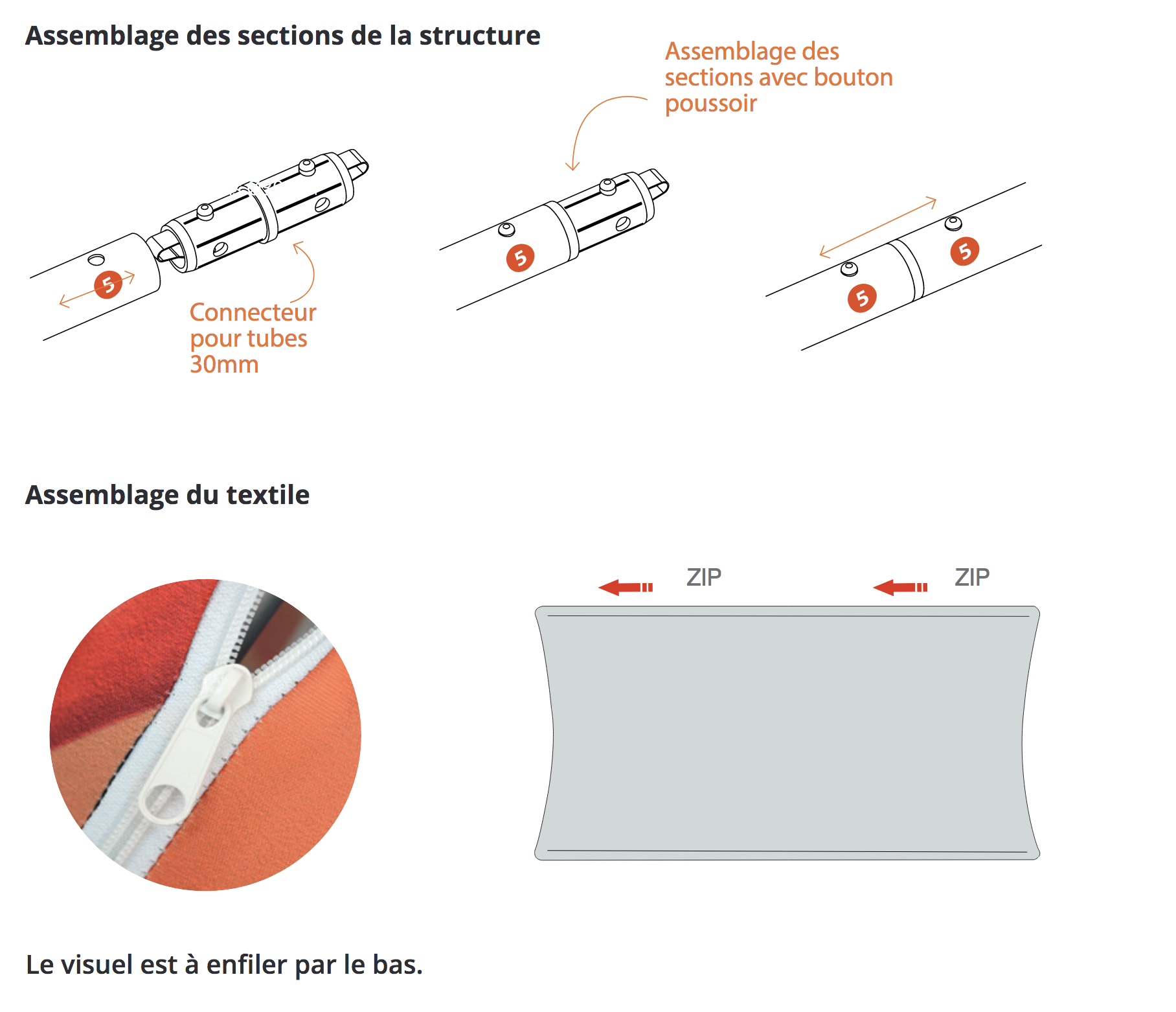 Assemblage des sections de la structure

Assemblage des sections avec bouton poussoir

5

Connecteur pour tubes 30mm

5

5

5

Assemblage du textile

ZIP

ZIP

Le visuel est à enfiler par le bas.