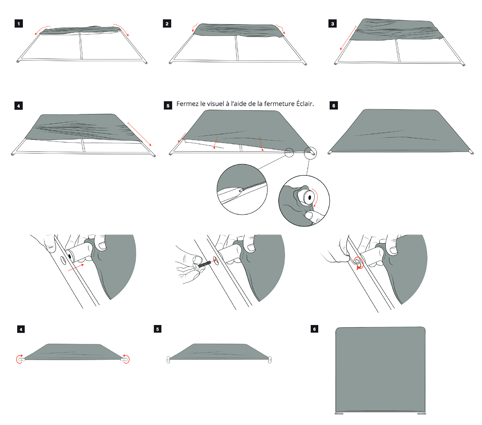 1

2

3

4

5 Fermez le visuel à l'aide de la fermeture Éclair.

6

4

5

6