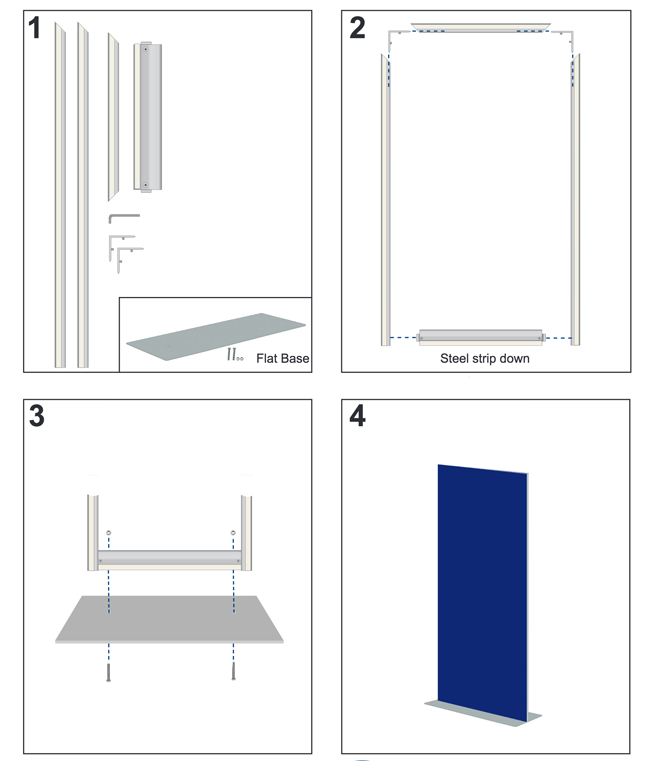 1

Flat Base

2

Steel strip down

3

4